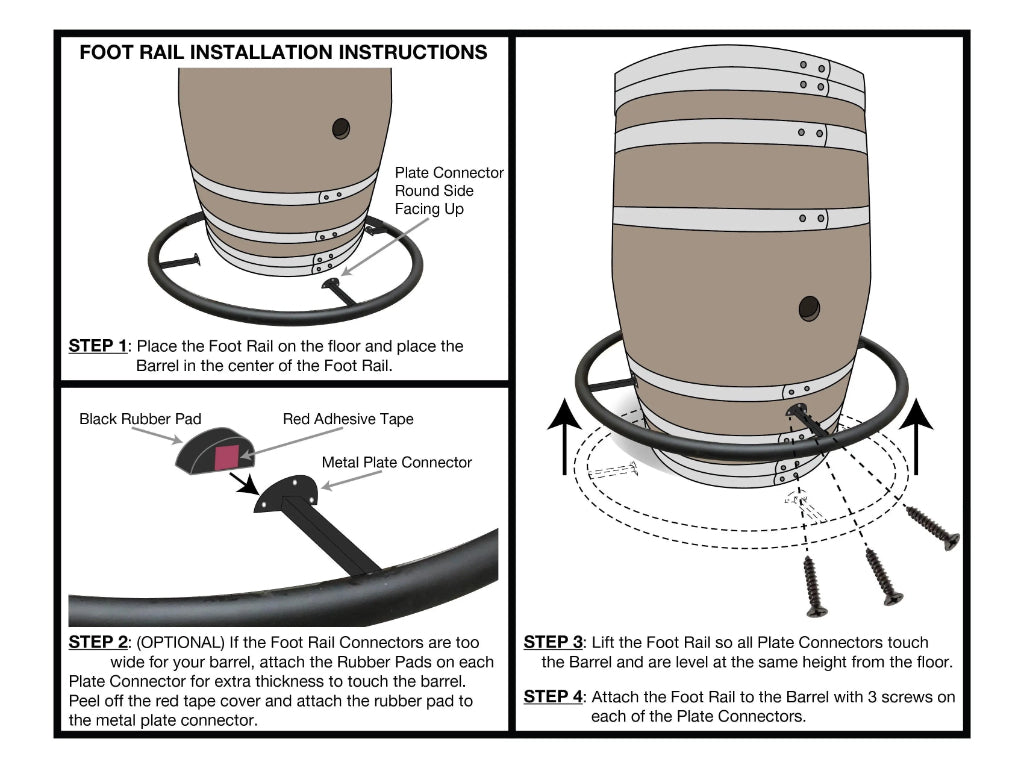 FOOT RAIL INSTALLATION INSTRUCTIONS

Plate Connector Round Side Facing Up

STEP 1: Place the Foot Rail on the floor and place the Barrel in the center of the Foot Rail.

Black Rubber Pad

Red Adhesive Tape

Metal Plate Connector

STEP 2: (OPTIONAL) If the Foot Rail Connectors are too wide for your barrel, attach the Rubber Pads on each Plate Connector for extra thickness to touch the barrel. Peel off the red tape cover and attach the rubber pad to the metal plate connector.

STEP 3: Lift the Foot Rail so all Plate Connectors touch the Barrel and are level at the same height from the floor.

STEP 4: Attach the Foot Rail to the Barrel with 3 screws on each of the Plate Connectors.