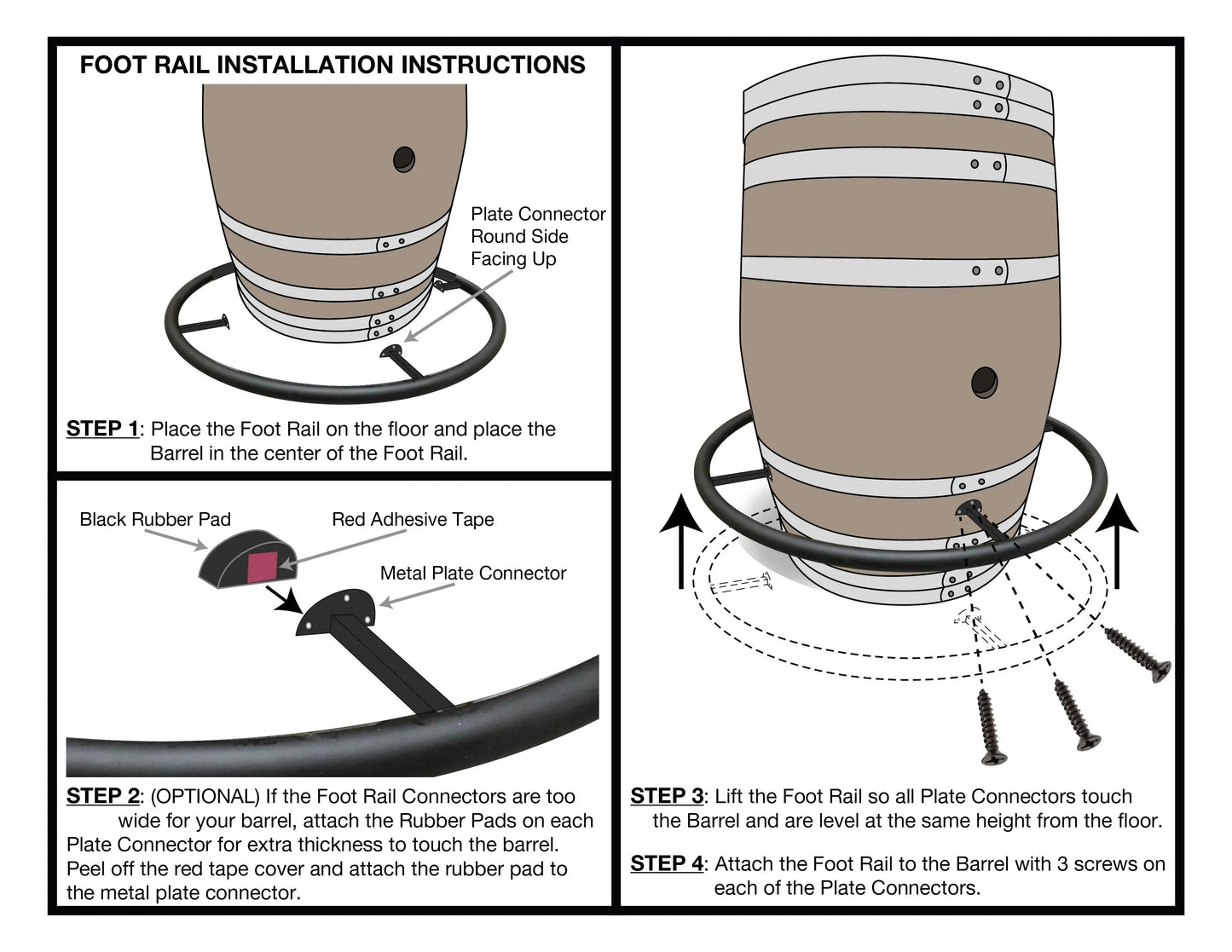 FOOT RAIL INSTALLATION INSTRUCTIONS

Plate Connector Round Side Facing Up

STEP 1: Place the Foot Rail on the floor and place the Barrel in the center of the Foot Rail.

Black Rubber Pad

Red Adhesive Tape

Metal Plate Connector

STEP 2: (OPTIONAL) If the Foot Rail Connectors are too wide for your barrel, attach the Rubber Pads on each Plate Connector for extra thickness to touch the barrel. Peel off the red tape cover and attach the rubber pad to the metal plate connector.

STEP 3: Lift the Foot Rail so all Plate Connectors touch the Barrel and are level at the same height from the floor.

STEP 4: Attach the Foot Rail to the Barrel with 3 screws on each of the Plate Connectors.