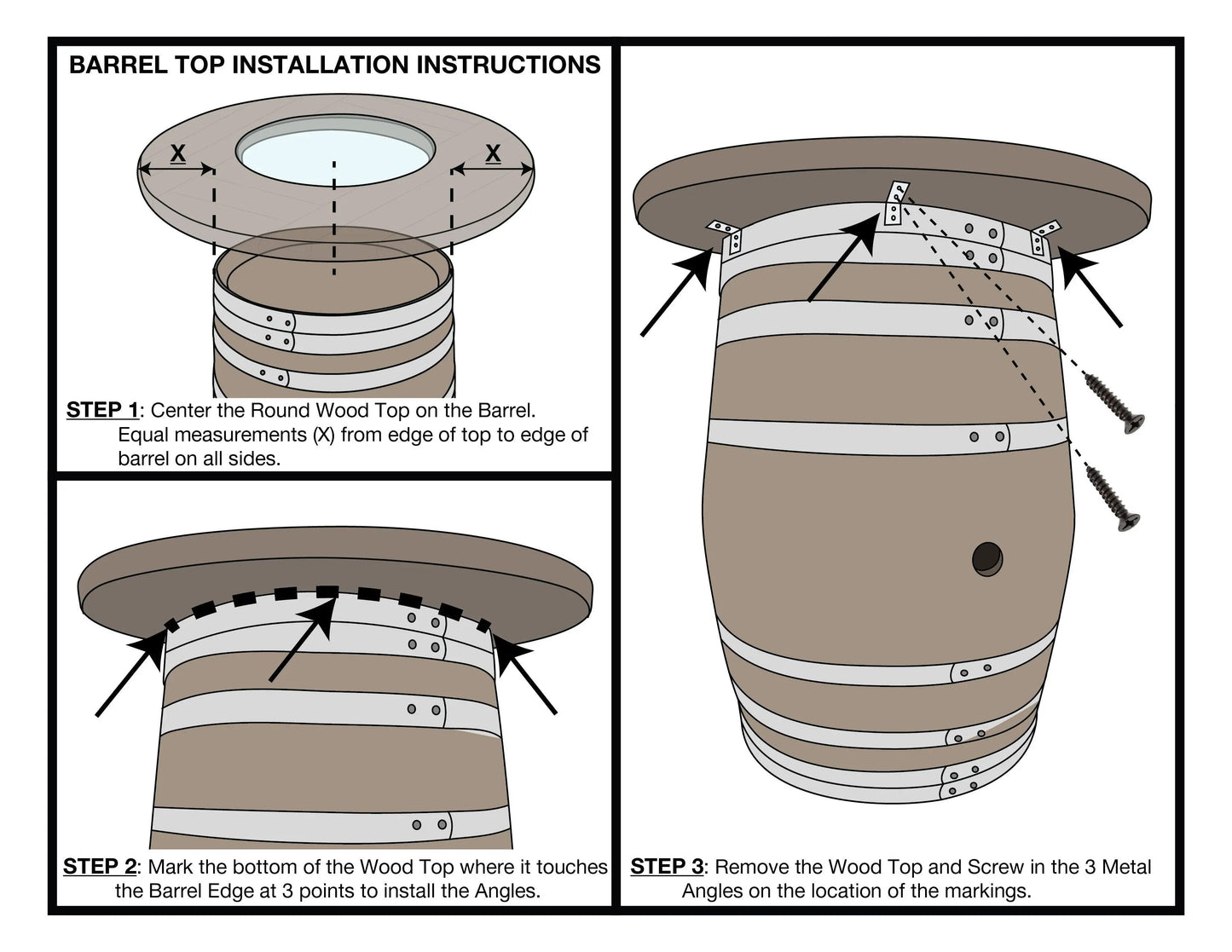 BARREL TOP INSTALLATION INSTRUCTIONS

X

X

STEP 1: Center the Round Wood Top on the Barrel. Equal measurements (X) from edge of top to edge of barrel on all sides.

STEP 2: Mark the bottom of the Wood Top where it touches the Barrel Edge at 3 points to install the Angles.

STEP 3: Remove the Wood Top and Screw in the 3 Metal Angles on the location of the markings.